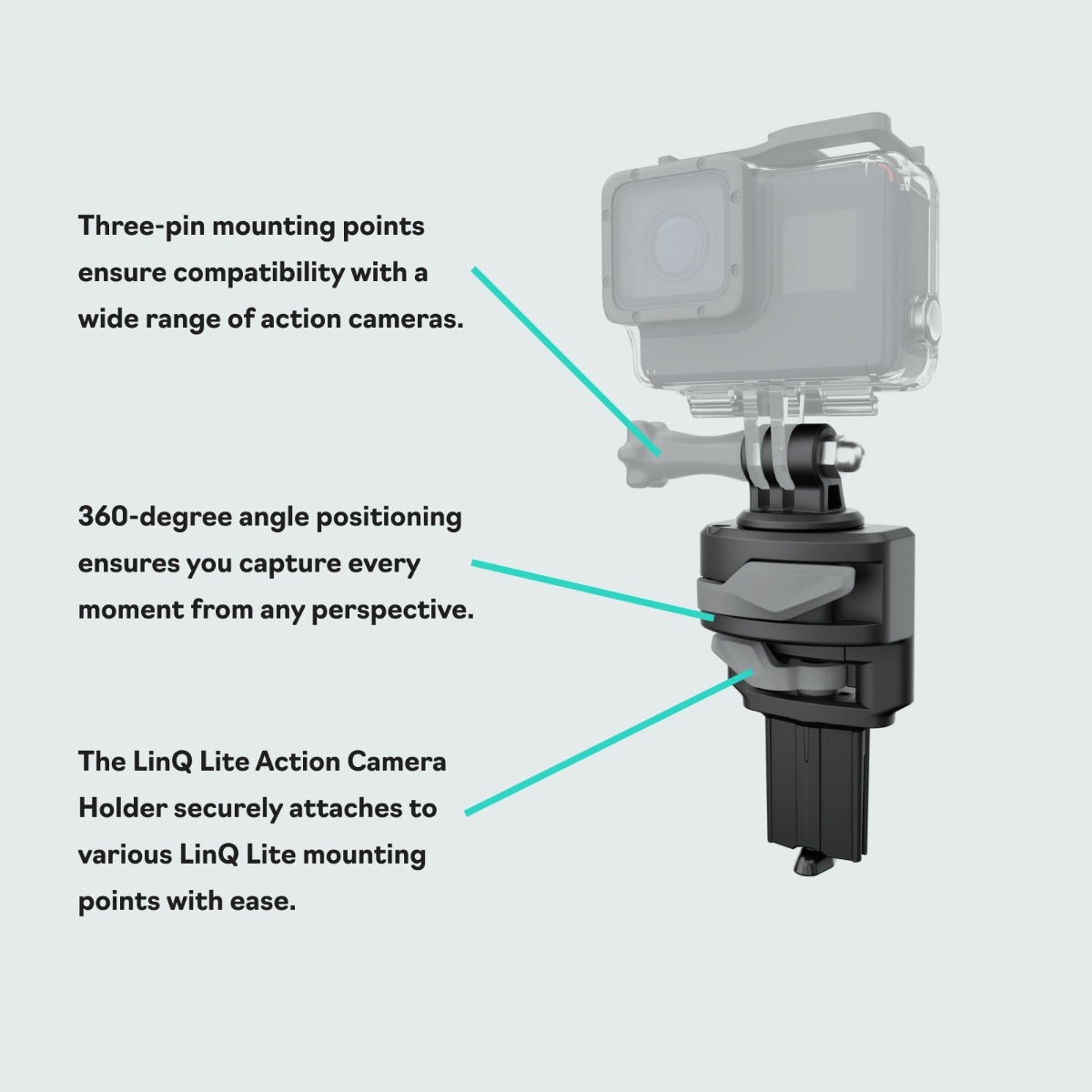 Three-pin mounting points ensure compatibility with a wide range of action cameras.

360-degree angle positioning ensures you capture every moment from any perspective.

The LinQ Lite Action Camera Holder securely attaches to various LinQ Lite mounting points with ease.